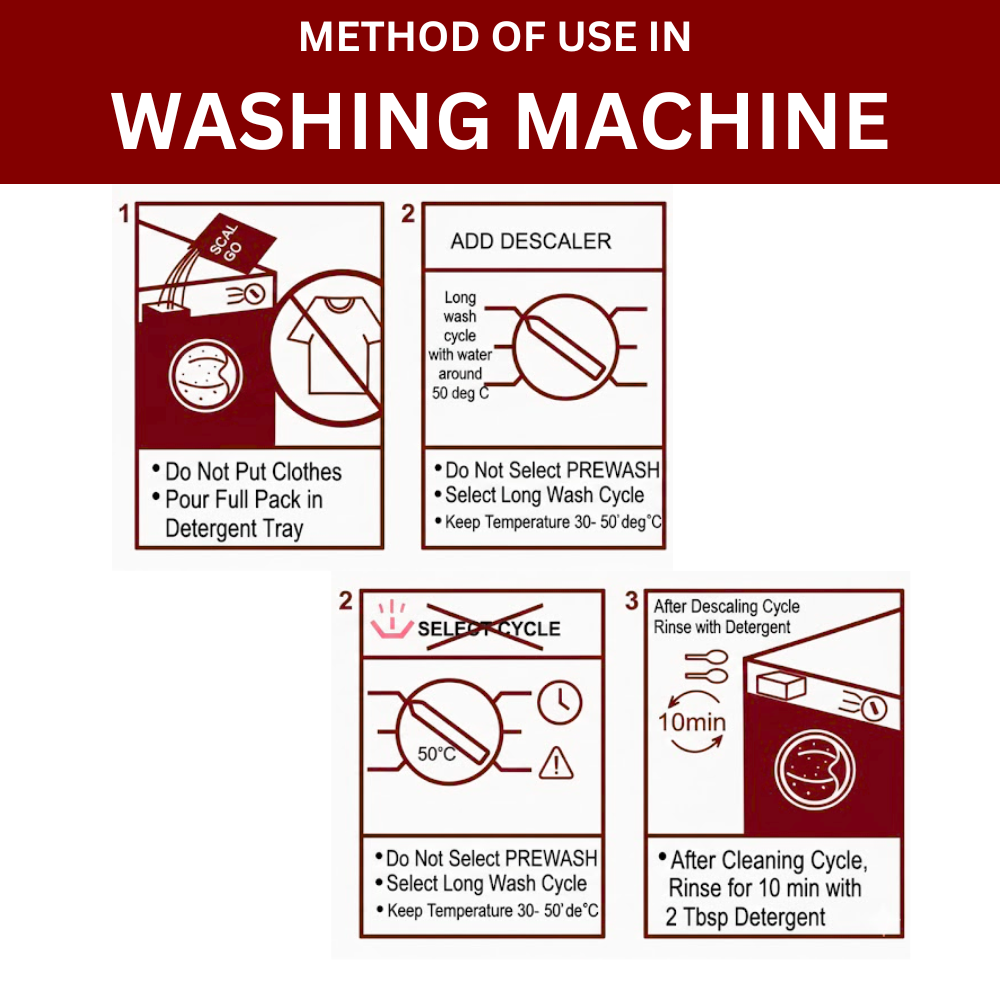 METHOD OF USE IN
WASHING MACHINE

1
SCAL GO

• Do Not Put Clothes
• Pour Full Pack in Detergent Tray

2
ADD DESCALER

Long wash cycle with water around 50 deg C

• Do Not Select PREWASH
• Select Long Wash Cycle
• Keep Temperature 30- 50˚deg˚C

2
SELECT CYCLE

50°C

• Do Not Select PREWASH
• Select Long Wash Cycle
• Keep Temperature 30- 50˚de˚C

3
After Descaling Cycle Rinse with Detergent

10min

• After Cleaning Cycle, Rinse for 10 min with 2 Tbsp Detergent